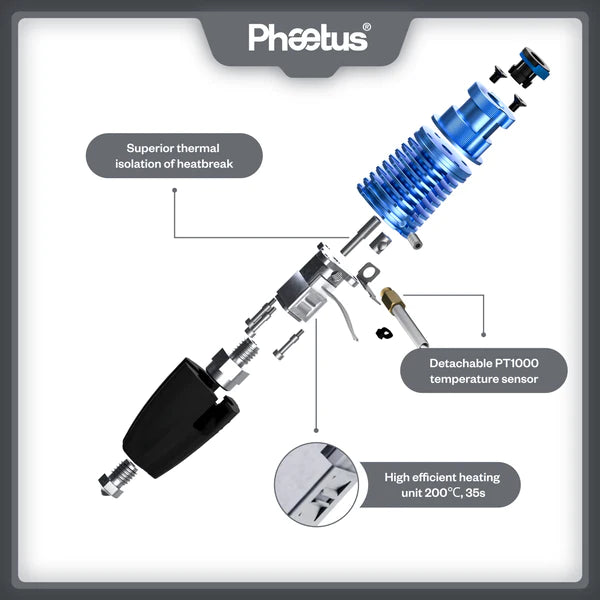 Phaetus®

Superior thermal isolation of heatbreak

Detachable PT1000 temperature sensor

High efficient heating unit 200℃, 35s